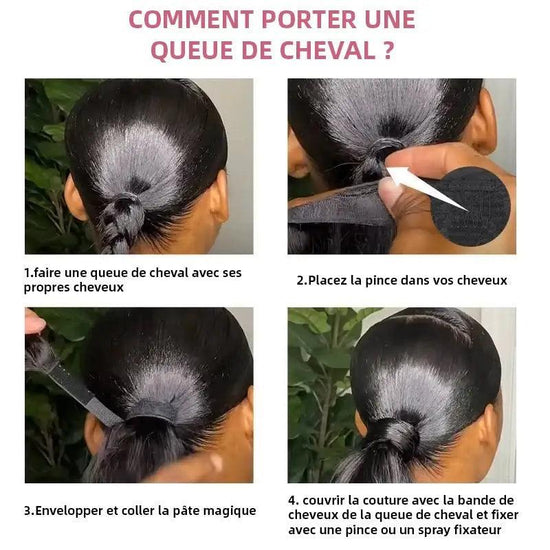 COMMENT PORTER UNE QUEUE DE CHEVAL ?

1.faire une queue de cheval avec ses propres cheveux

2.Placez la pince dans vos cheveux

3.Envelopper et coller la pâte magique

4. couvrir la couture avec la bande de cheveux de la queue de cheval et fixer avec une pince ou un spray fixateur