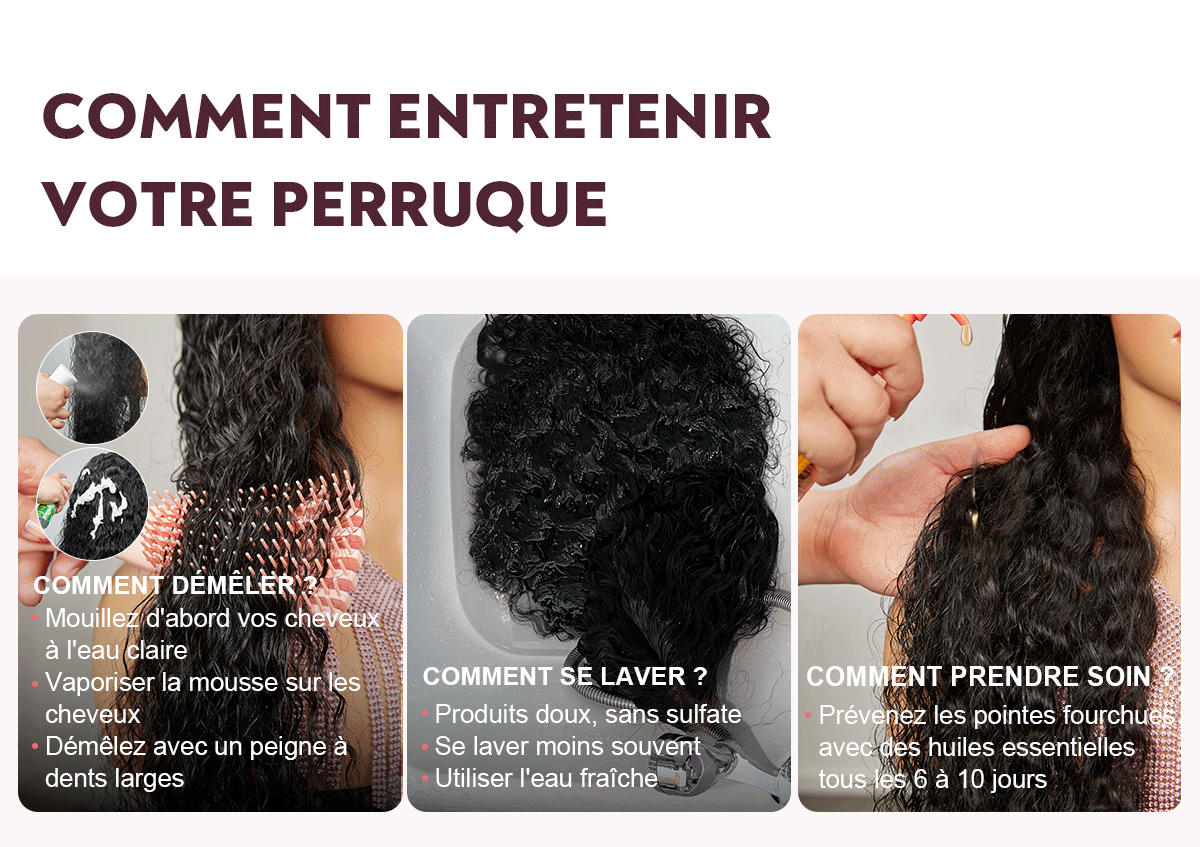 COMMENT ENTRETENIR VOTRE PERRUQUE

COMMENT DÉMÊLER ?
• Mouillez d'abord vos cheveux à l'eau claire
• Vaporiser la mousse sur les cheveux
• Démêlez avec un peigne à dents larges

COMMENT SE LAVER ?
• Produits doux, sans sulfate
• Se laver moins souvent
• Utiliser l'eau fraîche

COMMENT PRENDRE SOIN ?
• Prévenez les pointes fourchues avec des huiles essentielles tous les 6 à 10 jours