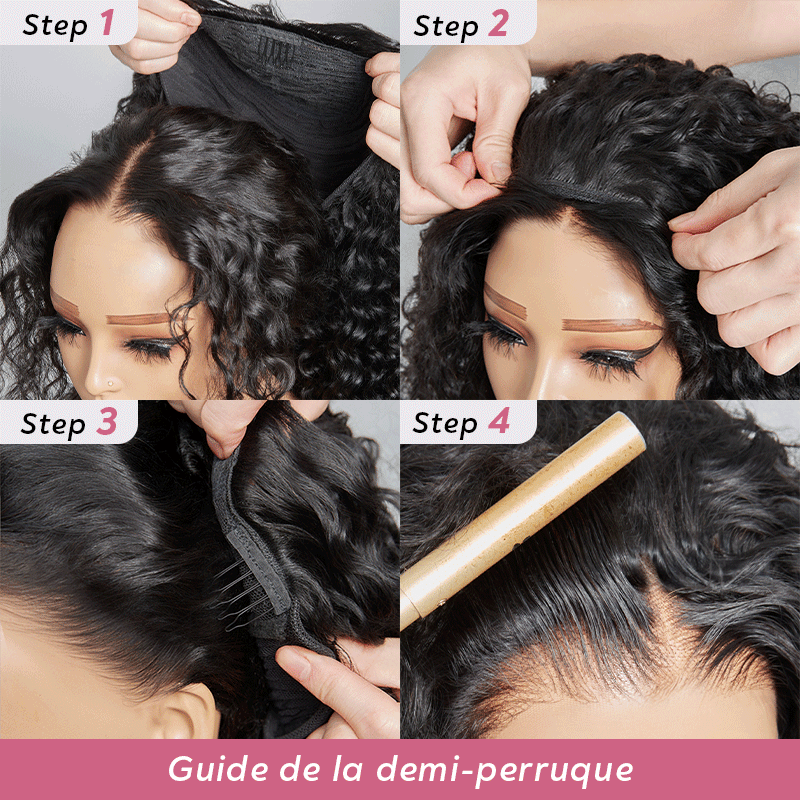 Step 1

Step 2

Step 3

Step 4

Guide de la demi-perruque