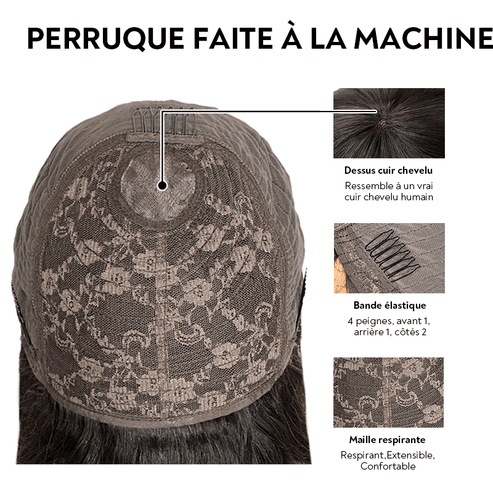 PERRUQUE FAITE À LA MACHINE

Dessus cuir chevelu

Ressemble à un vrai cuir chevelu humain

Bande élastique

4 peignes, avant 1, arrière 1, côtés 2

Maille respirante

Respirant,Extensible, Confortable